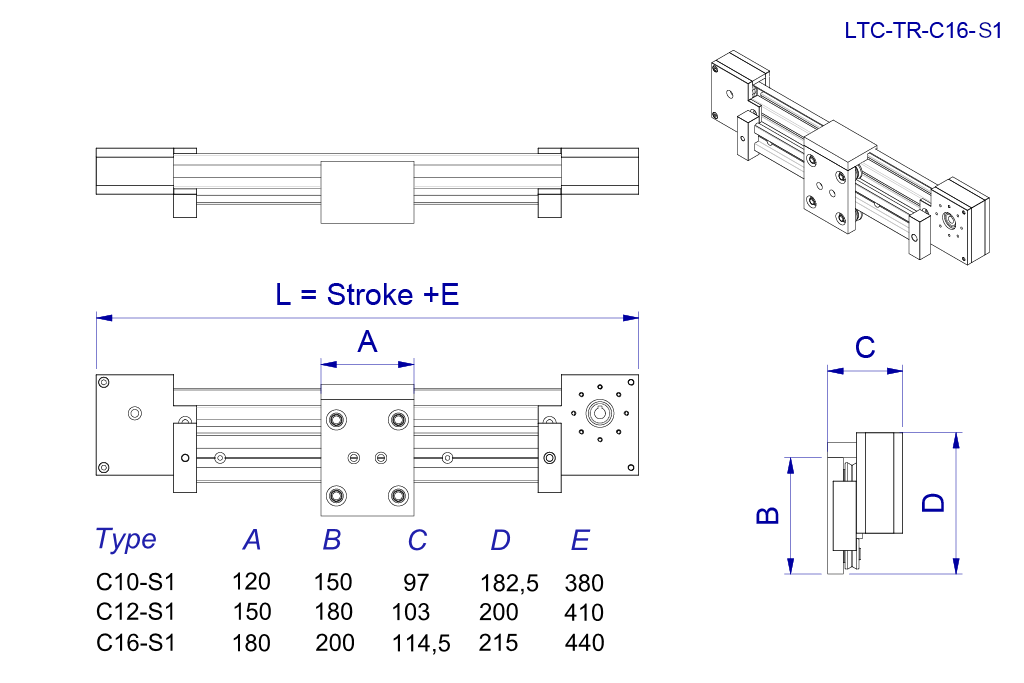 LTC-TR-C16-S1

L = Stroke +E

A

C

B

D

| Type | A | B | C | D | E |
|---|---|---|---|---|---|
| C10-S1 | 120 | 150 | 97 | 182,5 | 380 |
| C12-S1 | 150 | 180 | 103 | 200 | 410 |
| C16-S1 | 180 | 200 | 114,5 | 215 | 440 |